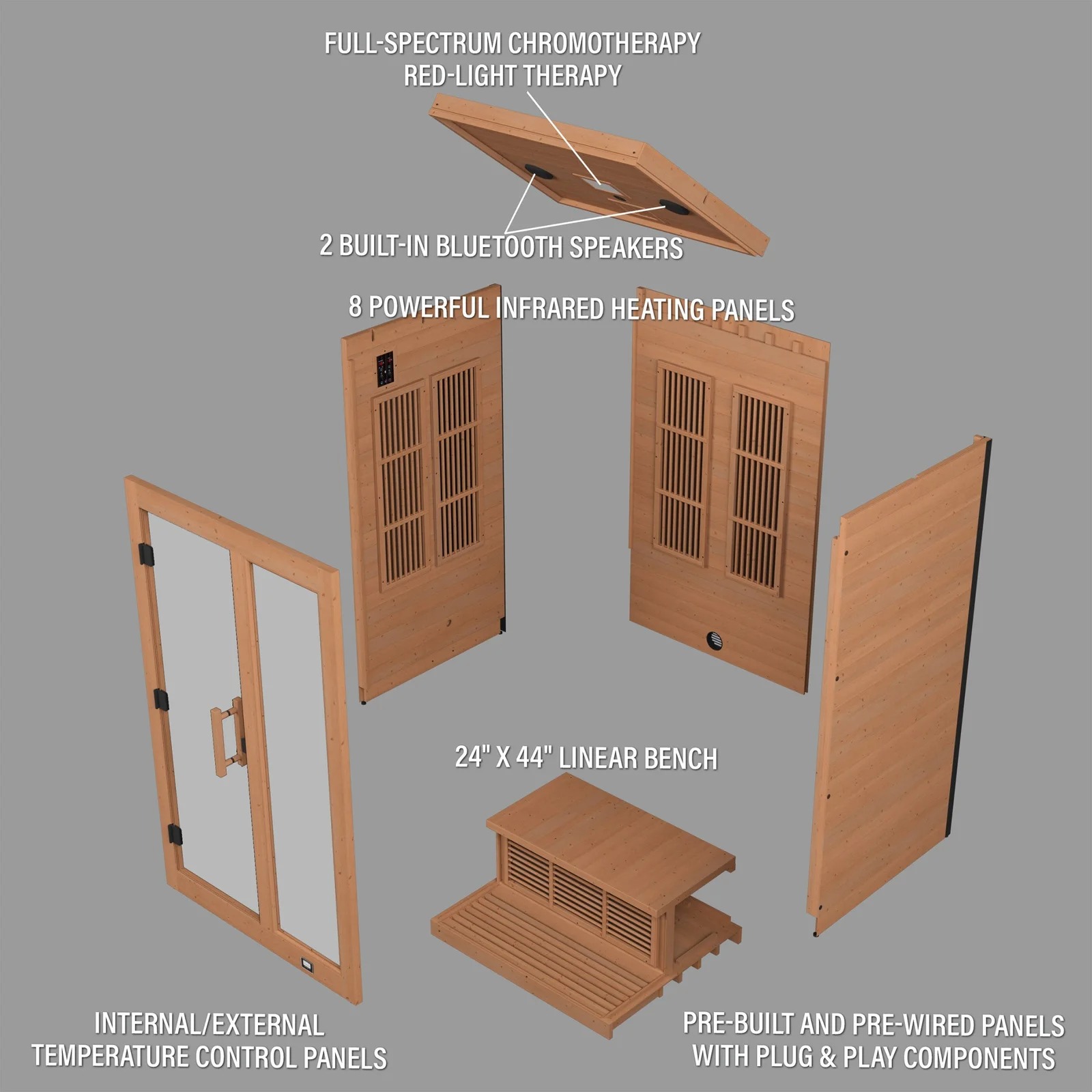 FULL-SPECTRUM CHROMOTHERAPY
RED-LIGHT THERAPY

2 BUILT-IN BLUETOOTH SPEAKERS

8 POWERFUL INFRARED HEATING PANELS

24" X 44" LINEAR BENCH

INTERNAL/EXTERNAL
TEMPERATURE CONTROL PANELS

PRE-BUILT AND PRE-WIRED PANELS
WITH PLUG & PLAY COMPONENTS